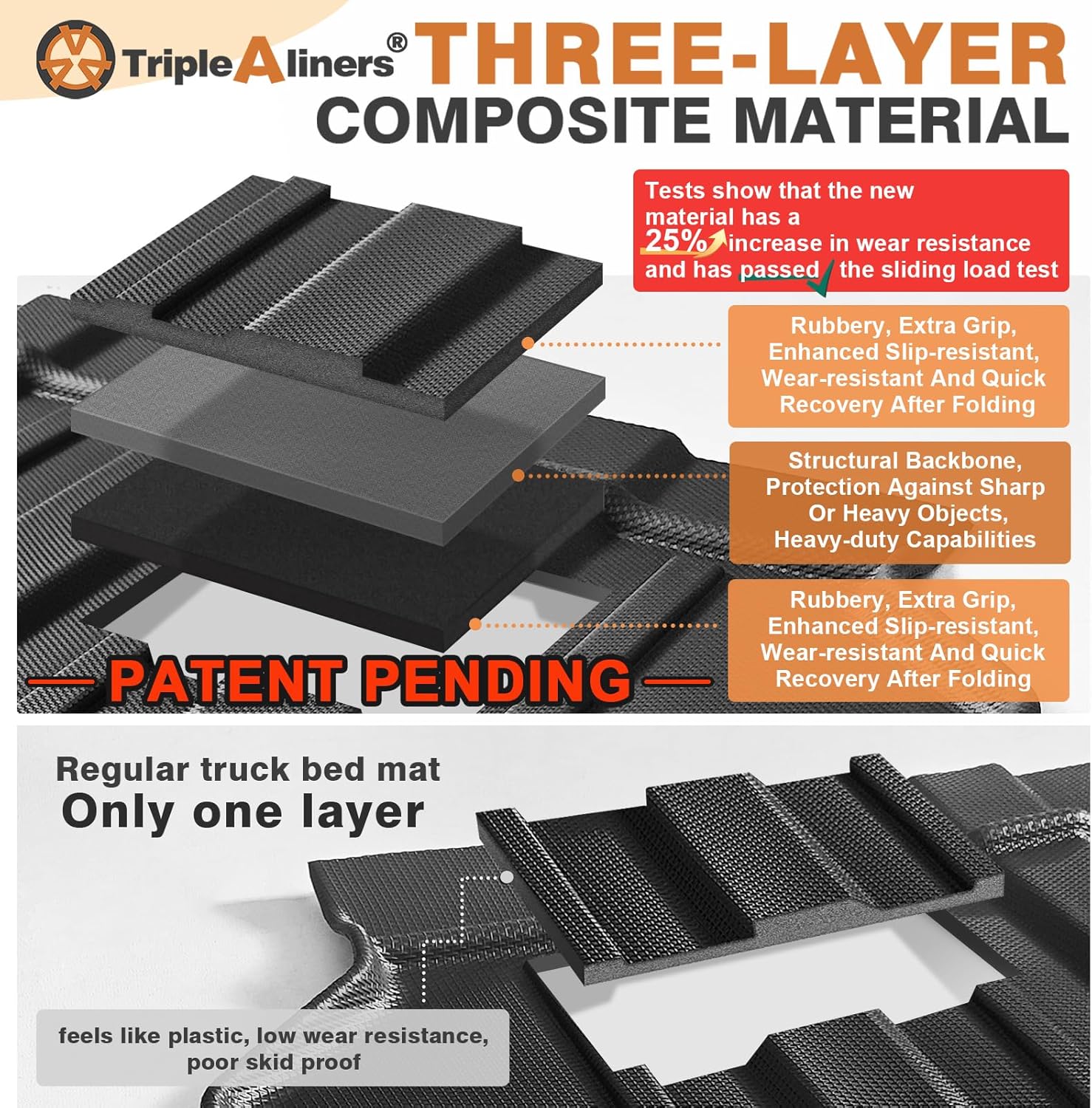 TripleAliners®

THREE-LAYER
COMPOSITE MATERIAL

Tests show that the new material has a 25% increase in wear resistance and has passed the sliding load test

Rubbery, Extra Grip, Enhanced Slip-resistant, Wear-resistant And Quick Recovery After Folding

Structural Backbone, Protection Against Sharp Or Heavy Objects, Heavy-duty Capabilities

Rubbery, Extra Grip, Enhanced Slip-resistant, Wear-resistant And Quick Recovery After Folding

PATENT PENDING

Regular truck bed mat
Only one layer

feels like plastic, low wear resistance, poor skid proof