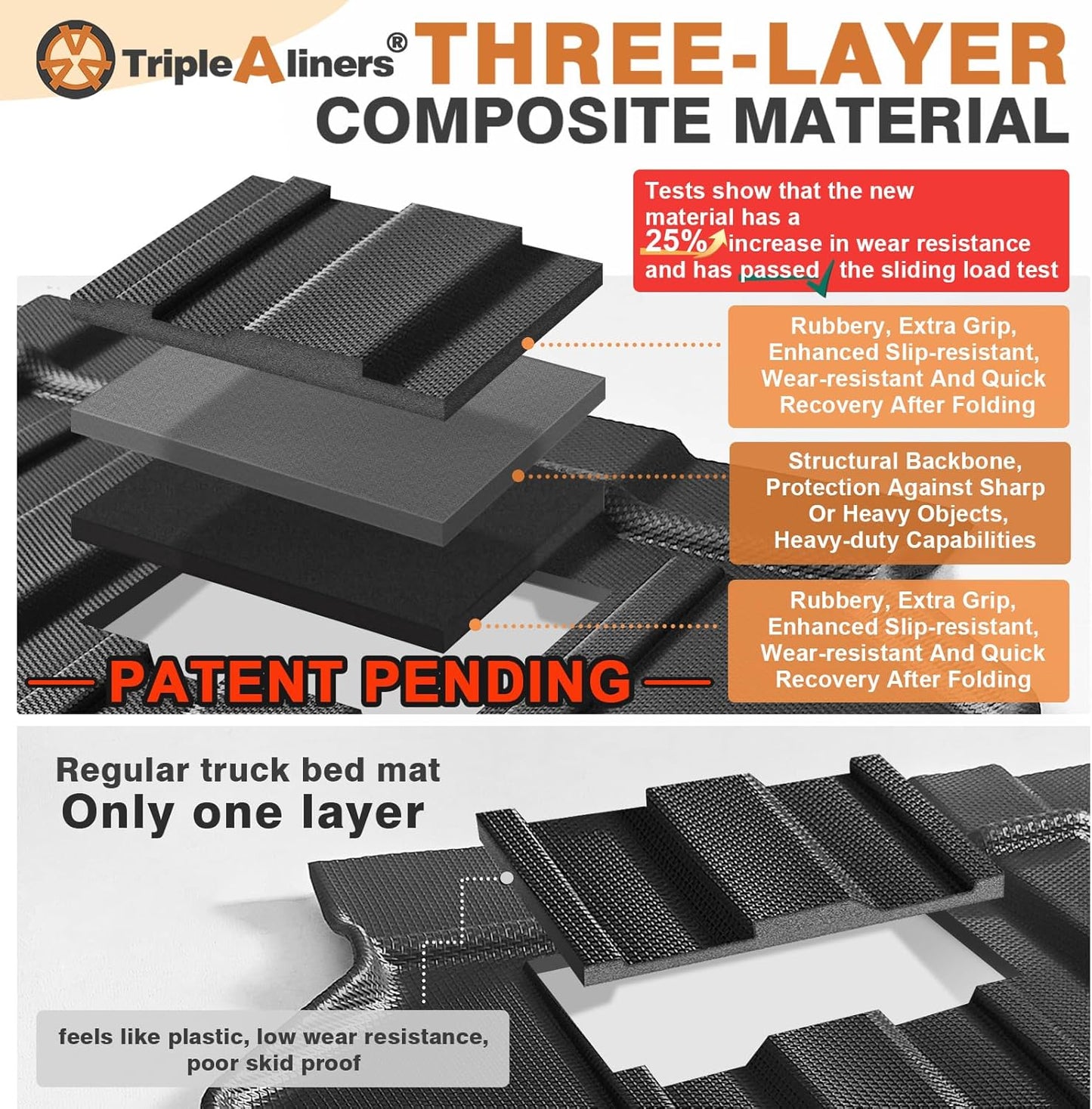 TripleAliners®
THREE-LAYER
COMPOSITE MATERIAL

Tests show that the new material has a 25% increase in wear resistance and has passed the sliding load test

Rubbery, Extra Grip, Enhanced Slip-resistant, Wear-resistant And Quick Recovery After Folding

Structural Backbone, Protection Against Sharp Or Heavy Objects, Heavy-duty Capabilities

Rubbery, Extra Grip, Enhanced Slip-resistant, Wear-resistant And Quick Recovery After Folding

PATENT PENDING

Regular truck bed mat
Only one layer

feels like plastic, low wear resistance, poor skid proof