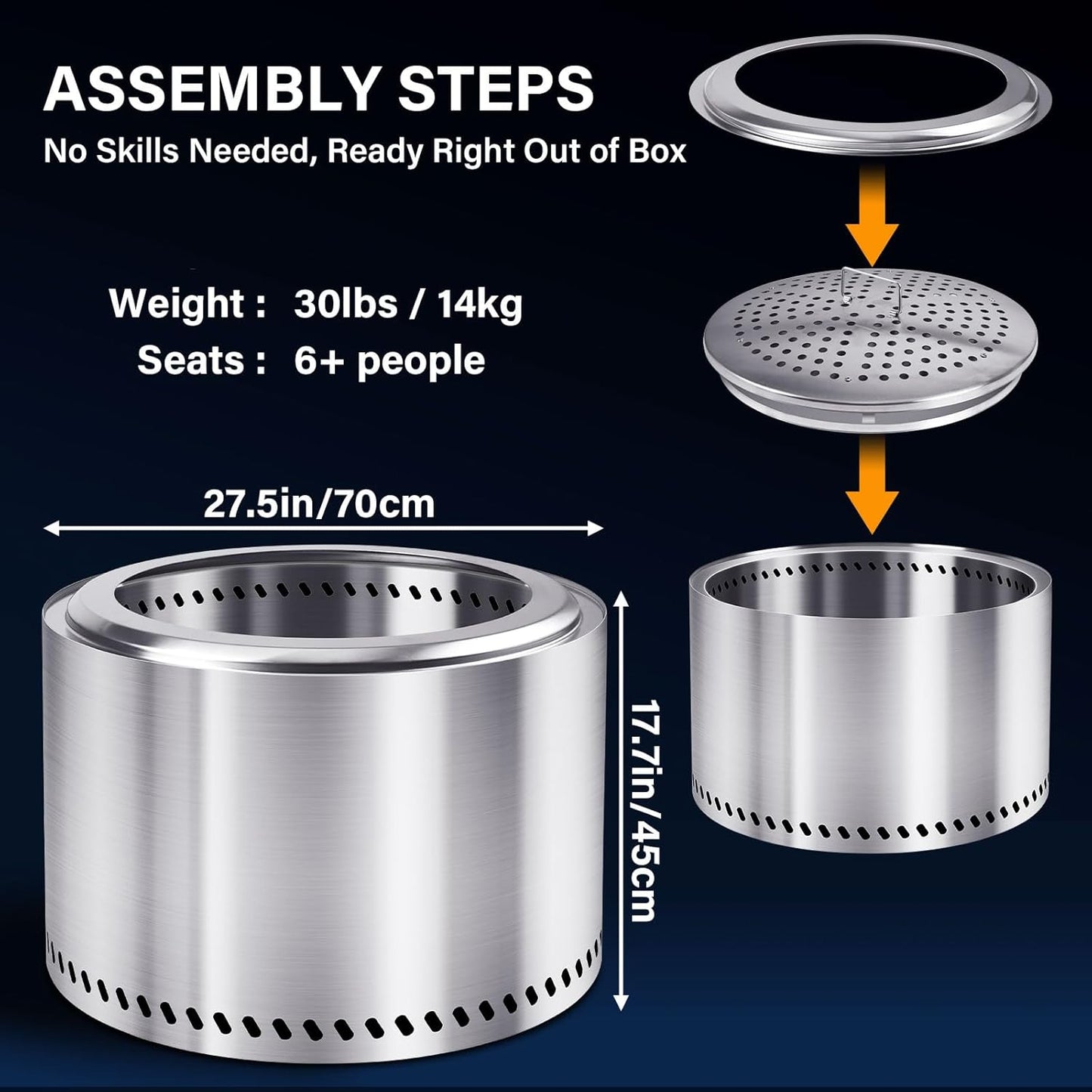 ASSEMBLY STEPS
No Skills Needed, Ready Right Out of Box

Weight : 30lbs / 14kg
Seats : 6+ people

27.5in/70cm

17.7in/45cm