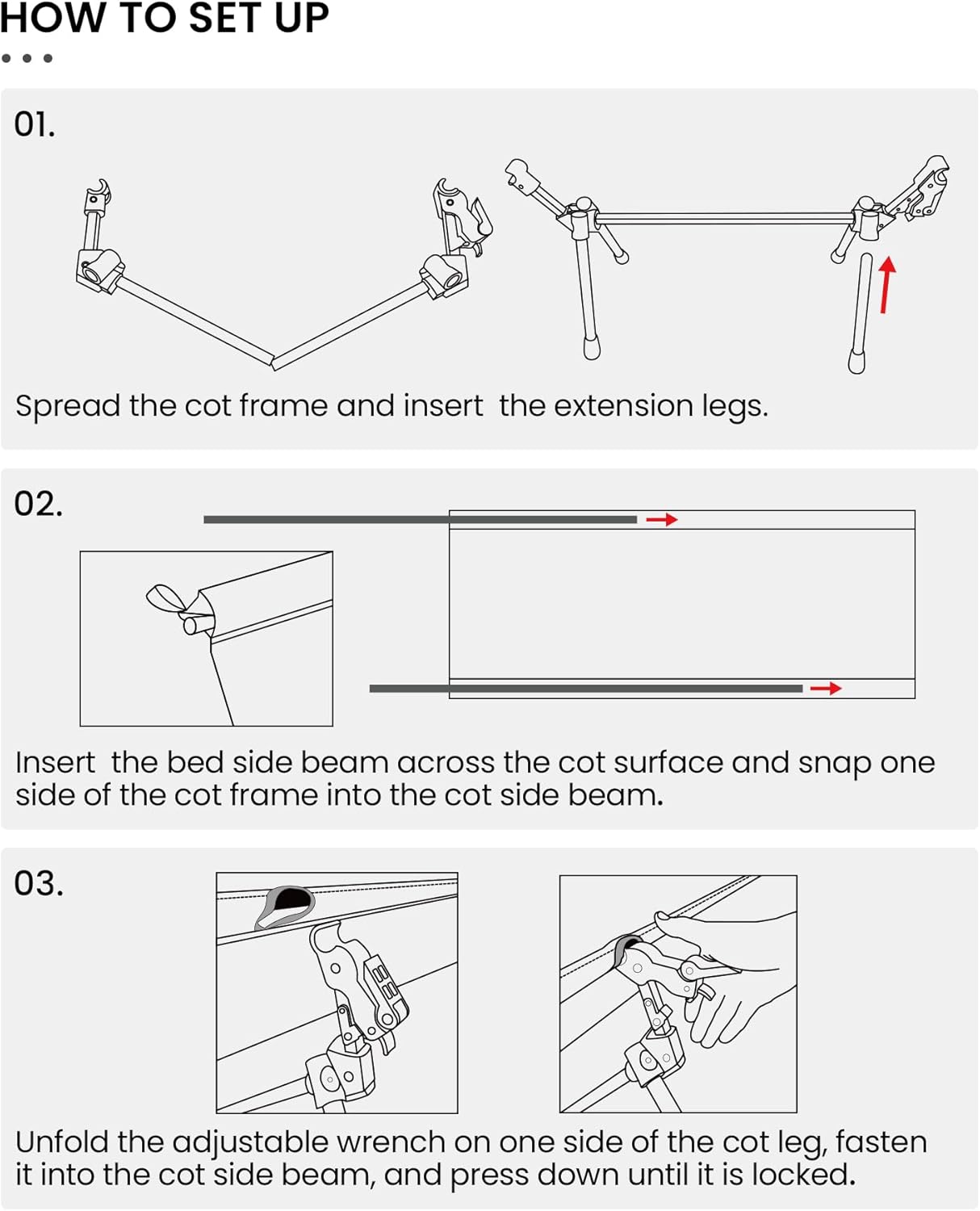 HOW TO SET UP

01.

Spread the cot frame and insert  the extension legs.

02.

Insert  the bed side beam across the cot surface and snap one side of the cot frame into the cot side beam.

03.

Unfold the adjustable wrench on one side of the cot leg, fasten it into the cot side beam, and press down until it is locked.